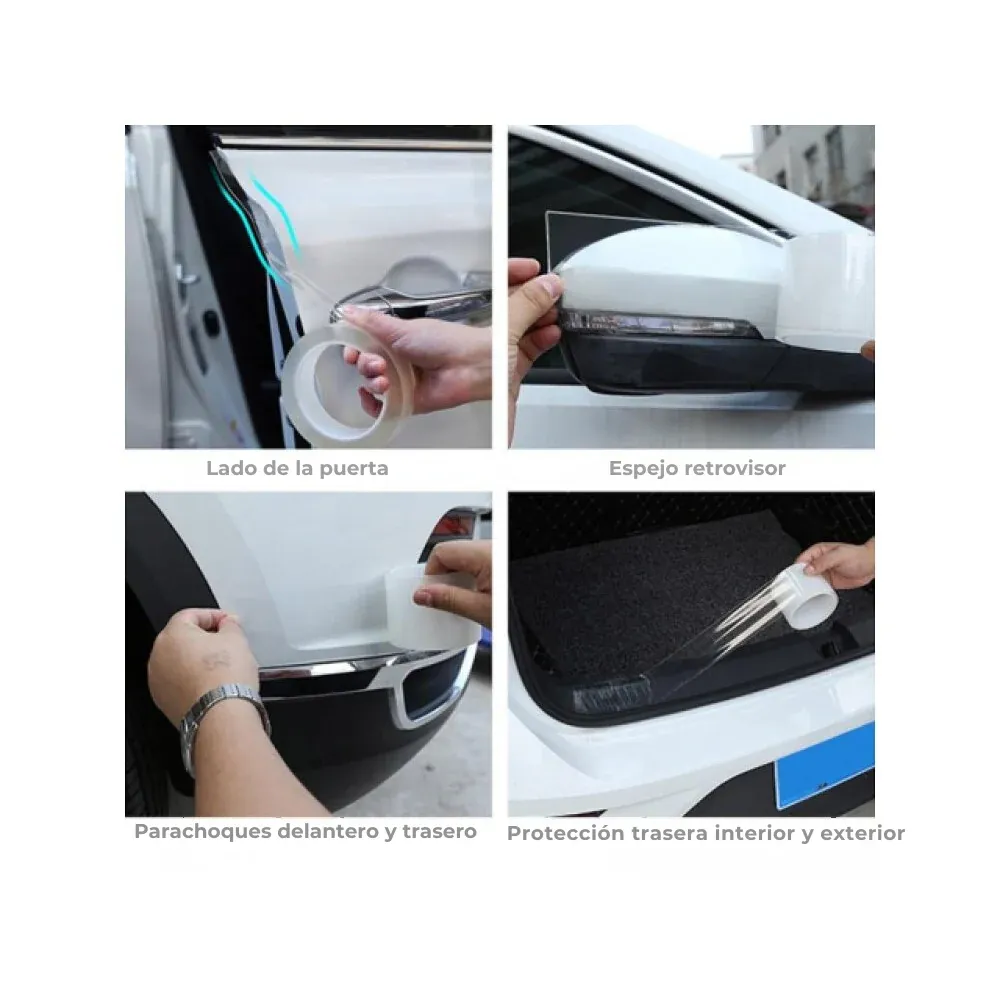 Lado de la puerta

Espejo retrovisor

Parachoques delantero y trasero

Protección trasera interior y exterior